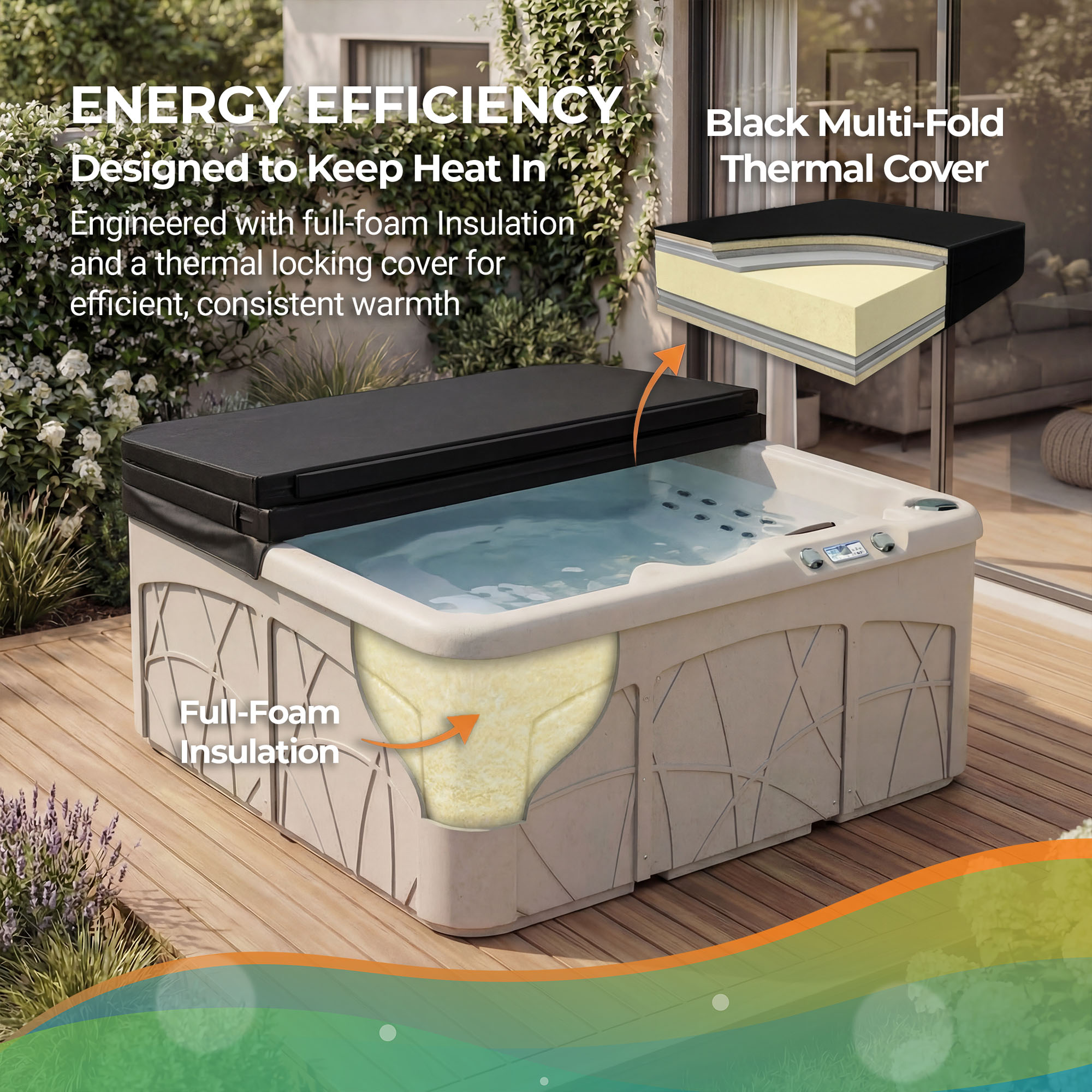 ENERGY EFFICIENCY
Designed to Keep Heat In
Engineered with full-foam Insulation and a thermal locking cover for efficient, consistent warmth

Black Multi-Fold Thermal Cover

Full-Foam Insulation