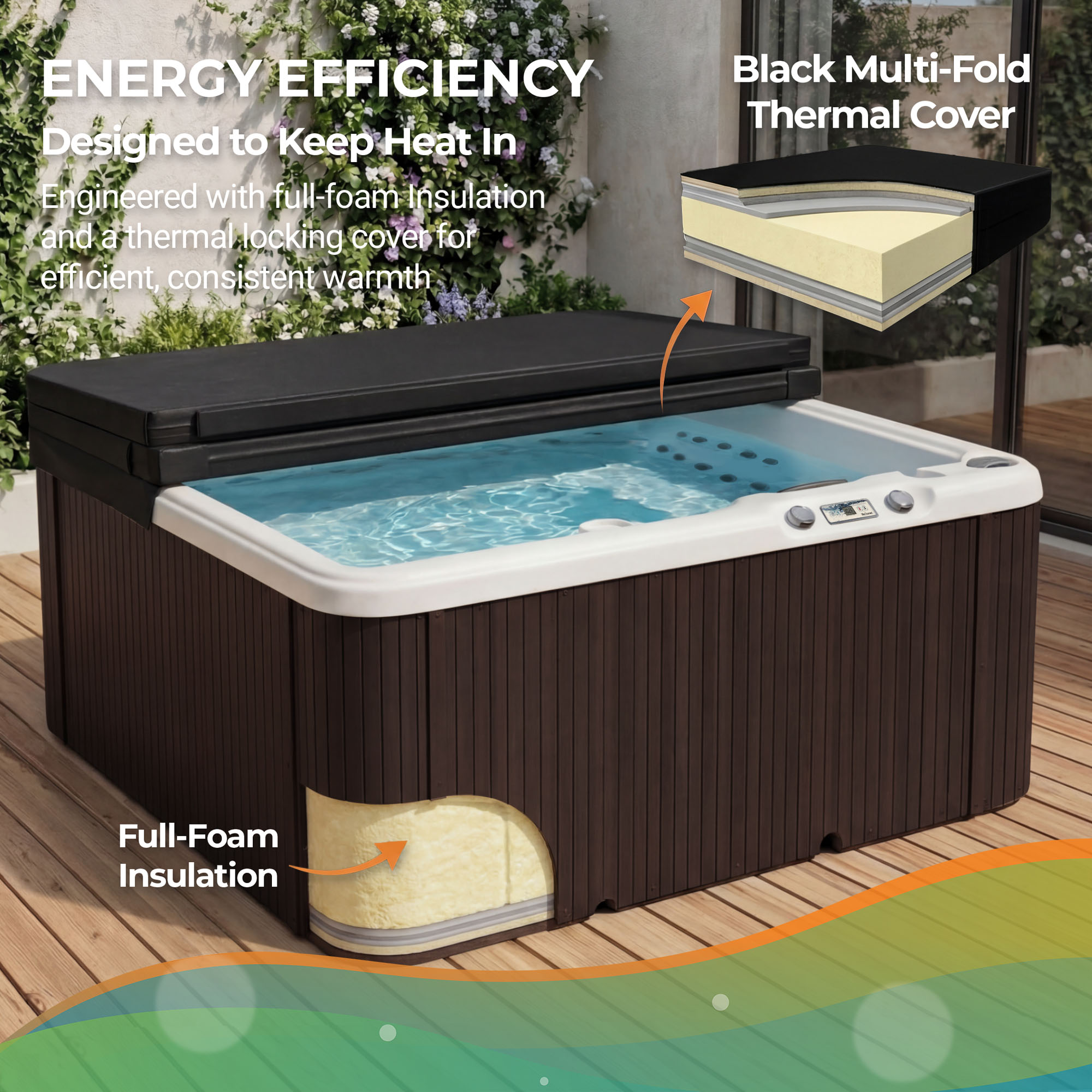 ENERGY EFFICIENCY

Designed to Keep Heat In

Engineered with full-foam Insulation and a thermal locking cover for efficient, consistent warmth

Black Multi-Fold Thermal Cover

Full-Foam Insulation