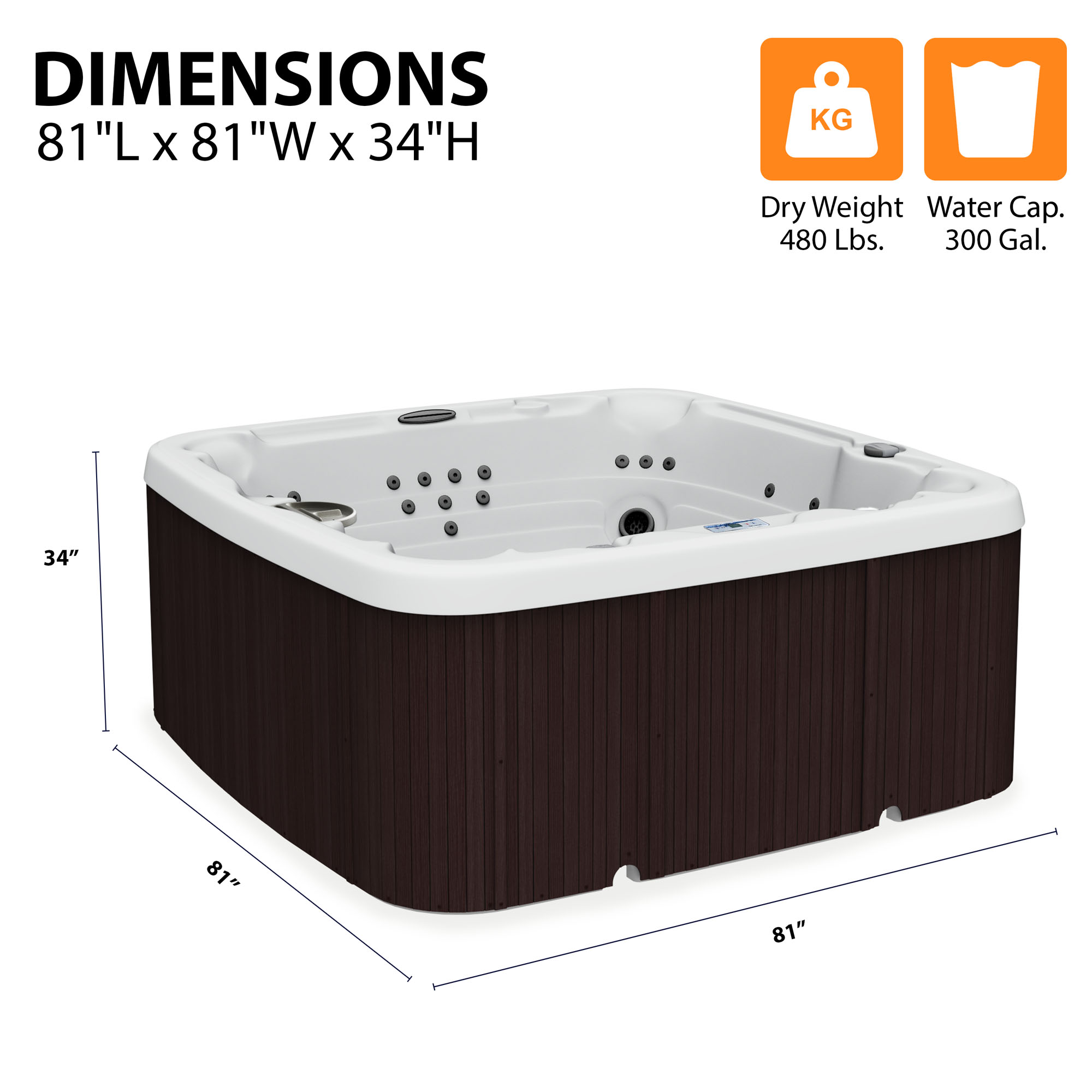 DIMENSIONS
81"L x 81"W x 34"H

KG

Dry Weight
480 Lbs.

Water Cap.
300 Gal.

34”

81”

81”