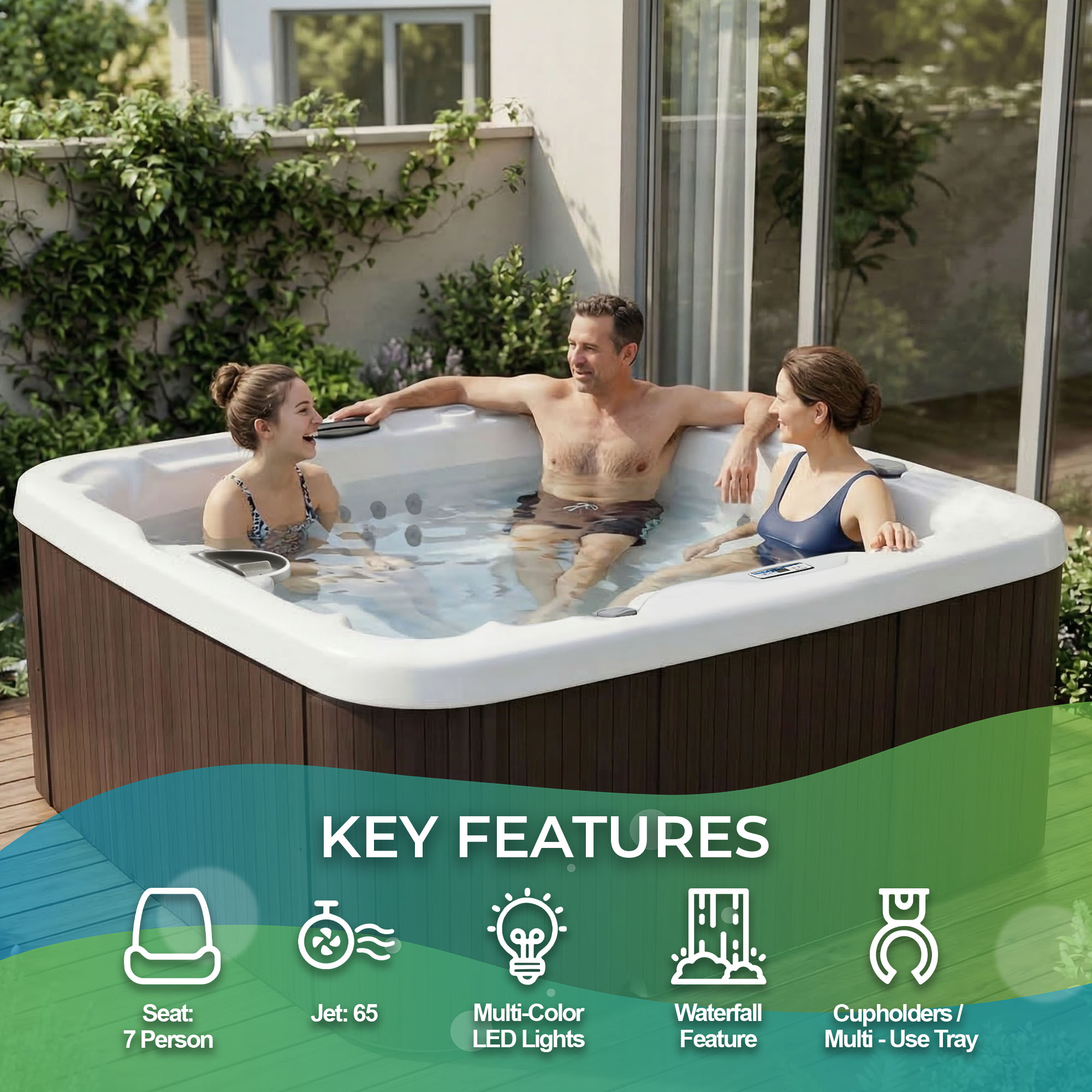 KEY FEATURES

Seat:
7 Person

Jet: 65

Multi-Color
LED Lights

Waterfall
Feature

Cupholders /
Multi - Use Tray