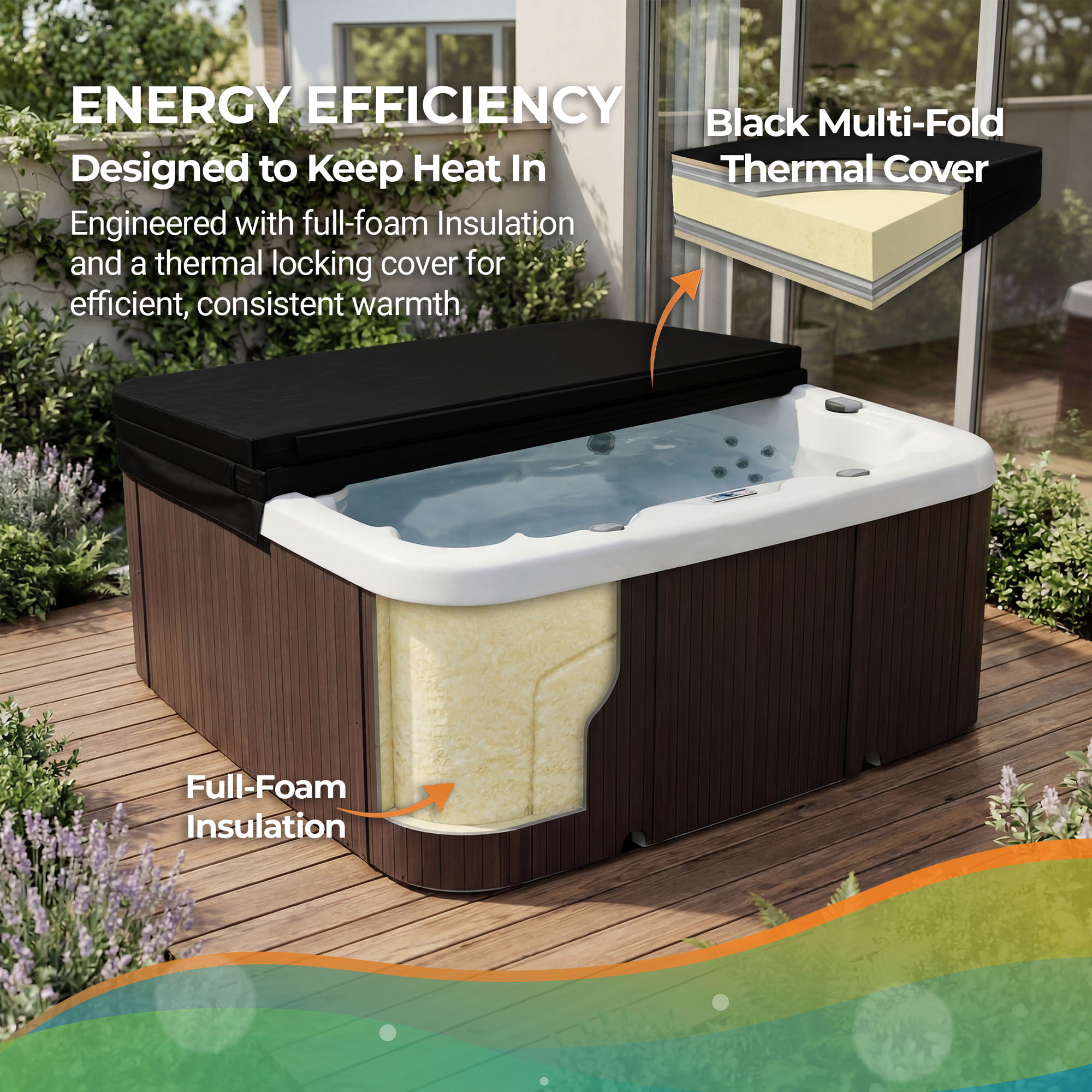 ENERGY EFFICIENCY
Designed to Keep Heat In
Engineered with full-foam Insulation and a thermal locking cover for efficient, consistent warmth

Black Multi-Fold Thermal Cover

Full-Foam Insulation