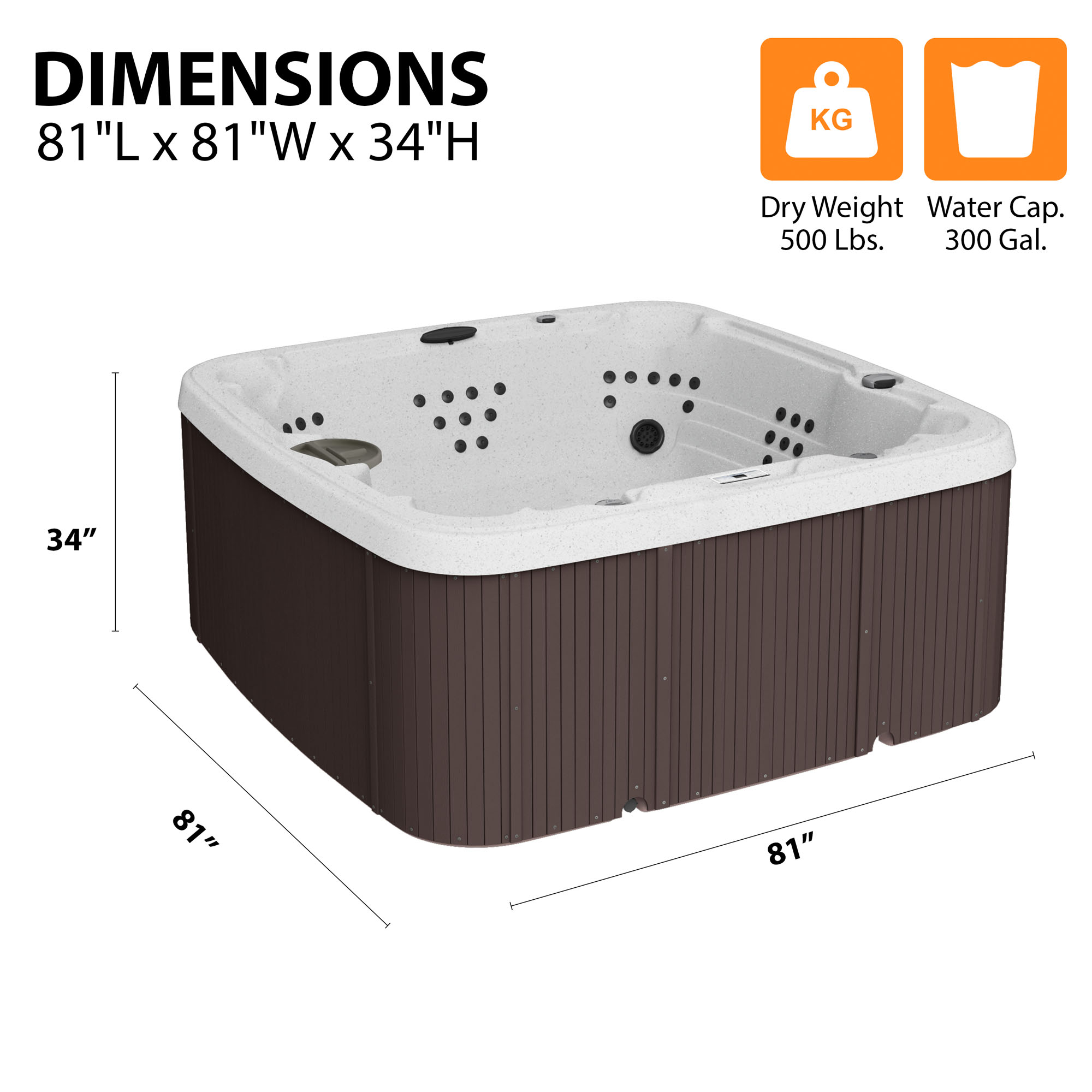 DIMENSIONS
81"L x 81"W x 34"H

KG

Dry Weight
500 Lbs.

Water Cap.
300 Gal.

34”

81”

81”