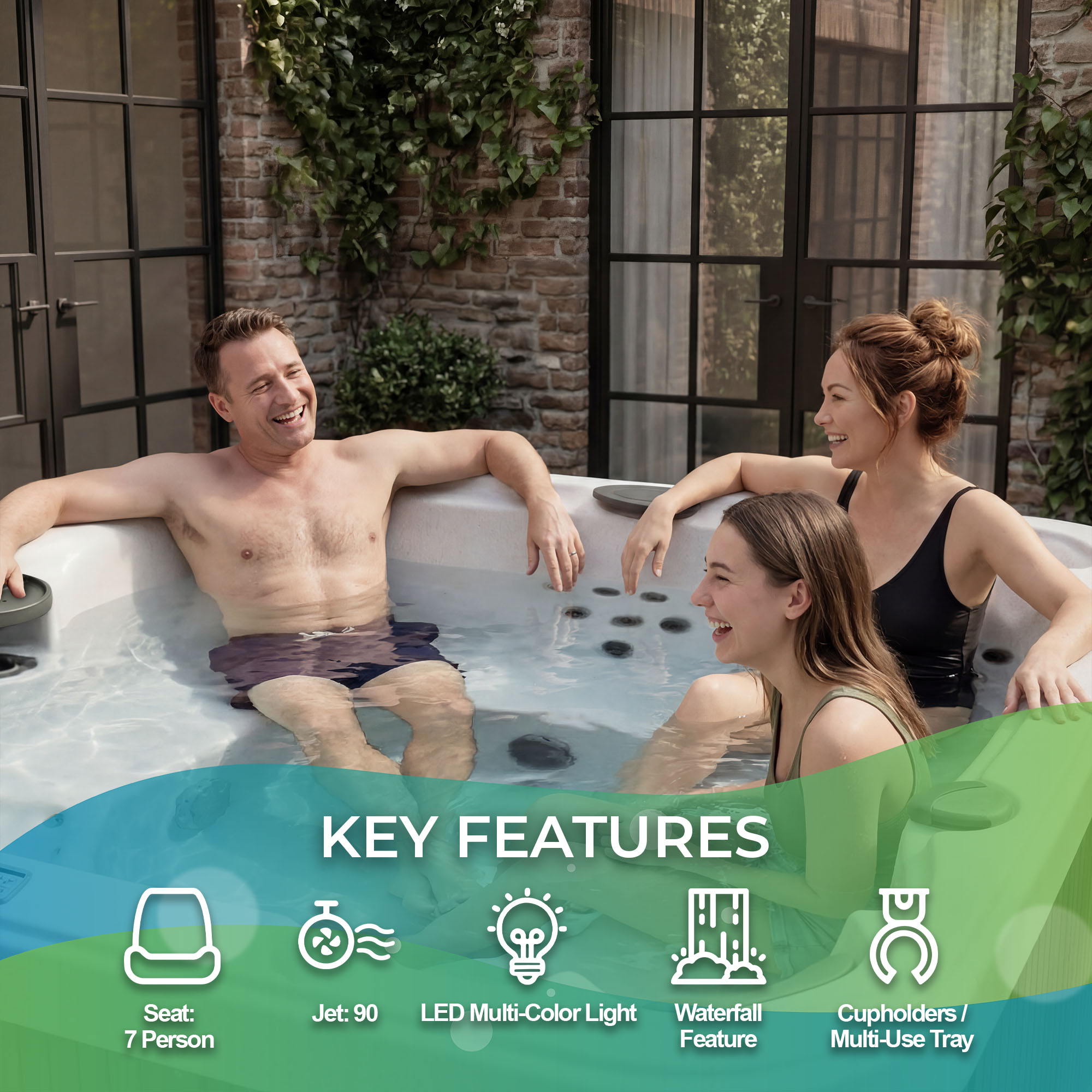 KEY FEATURES

Seat: 7 Person

Jet: 90

LED Multi-Color Light

Waterfall Feature

Cupholders / Multi-Use Tray