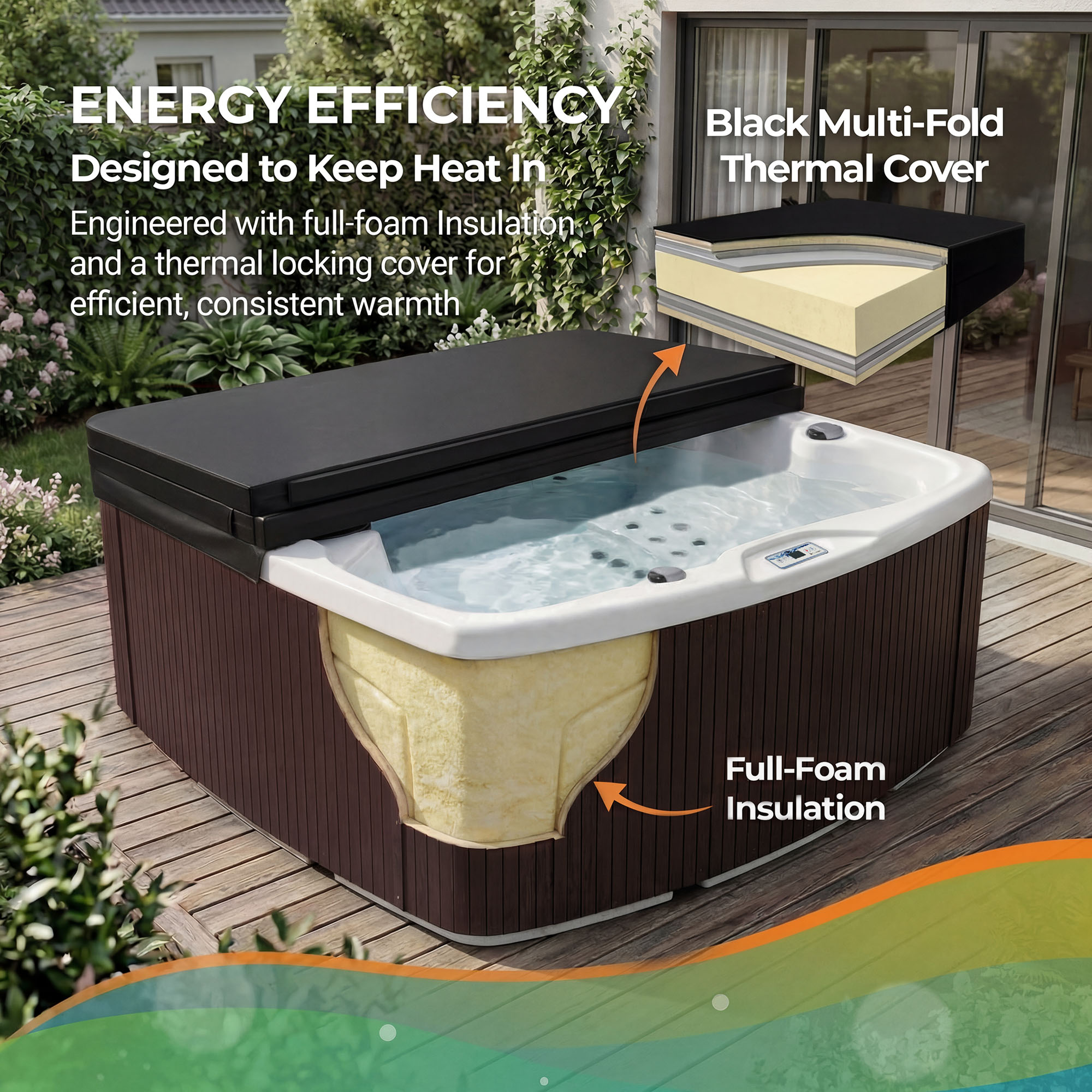 ENERGY EFFICIENCY
Designed to Keep Heat In

Engineered with full-foam Insulation and a thermal locking cover for efficient, consistent warmth

Black Multi-Fold Thermal Cover

Full-Foam Insulation