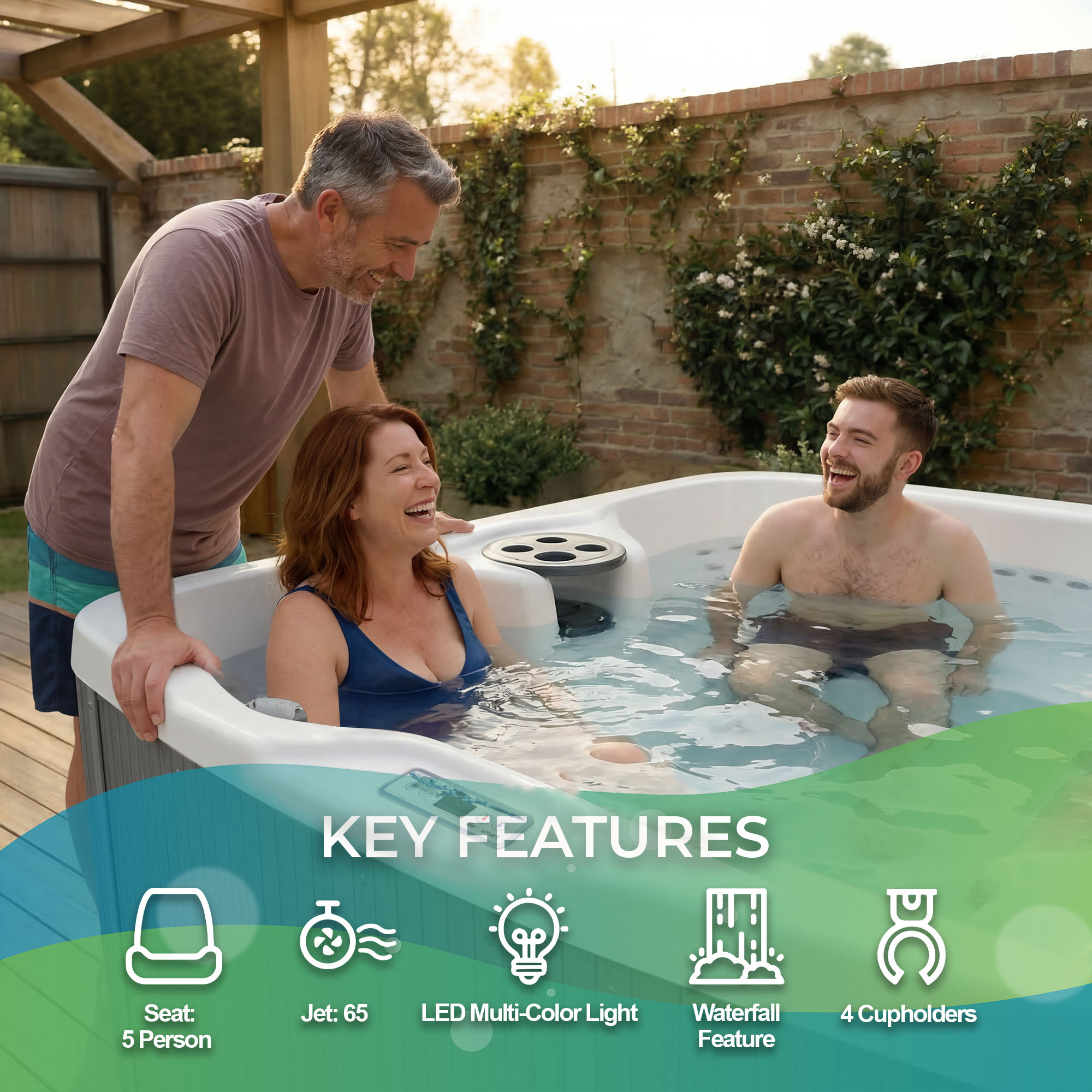 KEY FEATURES

Seat:
5 Person

Jet: 65

LED Multi-Color Light

Waterfall
Feature

4 Cupholders