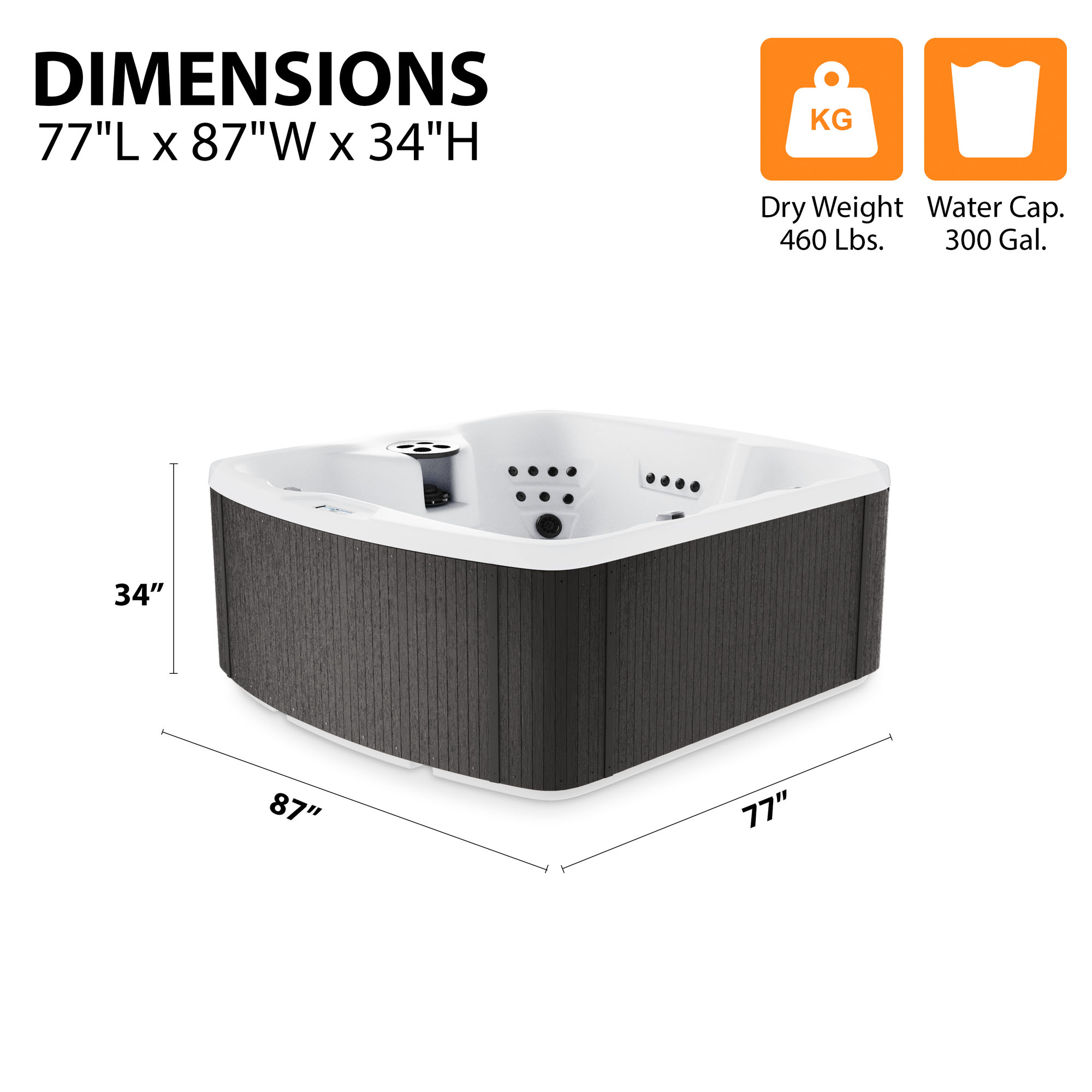 DIMENSIONS
77"L x 87"W x 34"H

KG

Dry Weight
460 Lbs.

Water Cap.
300 Gal.

34”

87”

77”